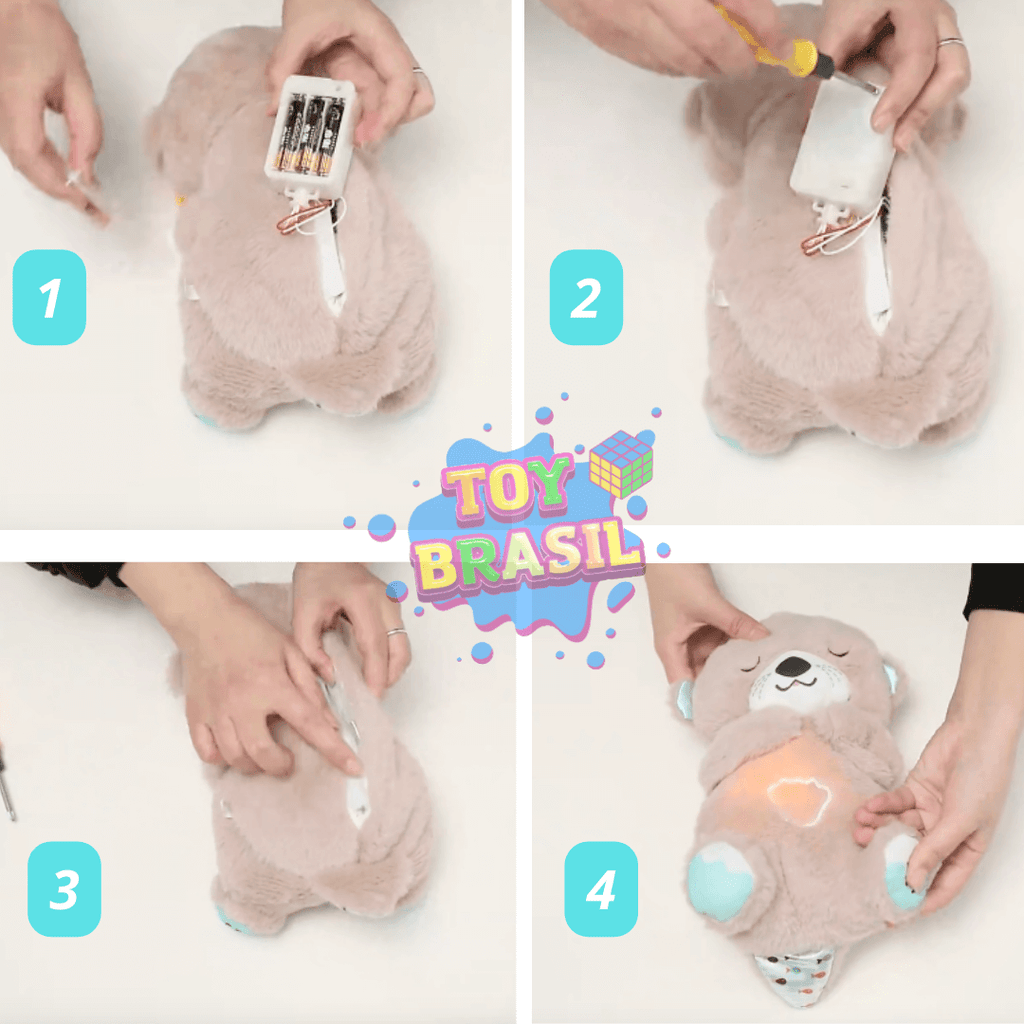 1

2

TOY BRASIL

3

4